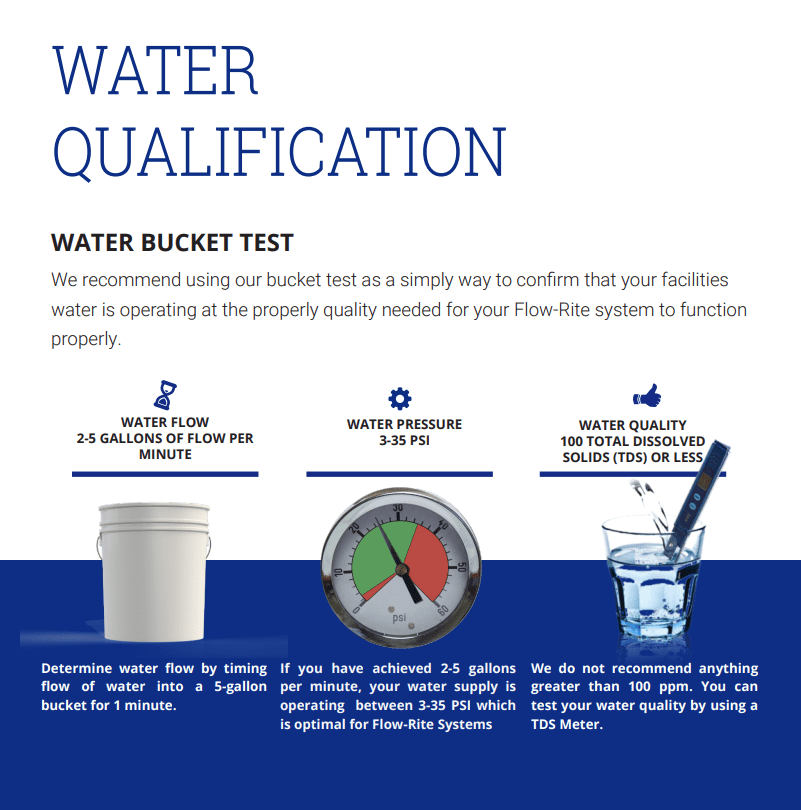 WATER QUALIFICATION

WATER BUCKET TEST

We recommend using our bucket test as a simply way to confirm that your facilities water is operating at the properly quality needed for your Flow-Rite system to function properly.

WATER FLOW
2-5 GALLONS OF FLOW PER MINUTE

WATER PRESSURE
3-35 PSI

WATER QUALITY
100 TOTAL DISSOLVED SOLIDS (TDS) OR LESS

0 10 20 30 40 50 60
psi

Determine water flow by timing flow of water into a 5-gallon bucket for 1 minute.

If you have achieved 2-5 gallons per minute, your water supply is operating between 3-35 PSI which is optimal for Flow-Rite Systems

We do not recommend anything greater than 100 ppm. You can test your water quality by using a TDS Meter.