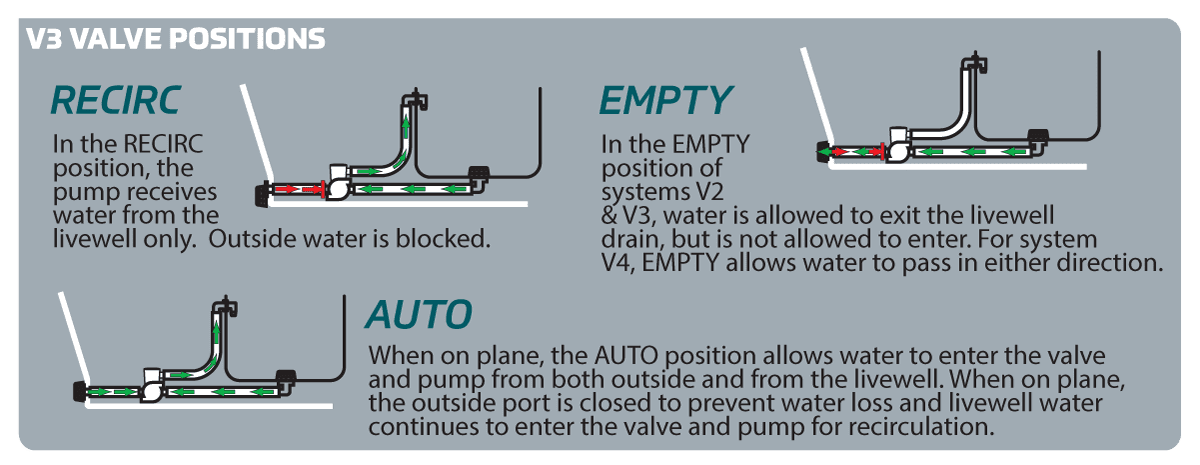 V3 VALVE POSITIONS

RECIRC

In the RECIRC position, the pump receives water from the livewell only. Outside water is blocked.

EMPTY

In the EMPTY position of systems V2 & V3, water is allowed to exit the livewell drain, but is not allowed to enter. For system V4, EMPTY allows water to pass in either direction.

AUTO

When on plane, the AUTO position allows water to enter the valve and pump from both outside and from the livewell. When on plane, the outside port is closed to prevent water loss and livewell water continues to enter the valve and pump for recirculation.