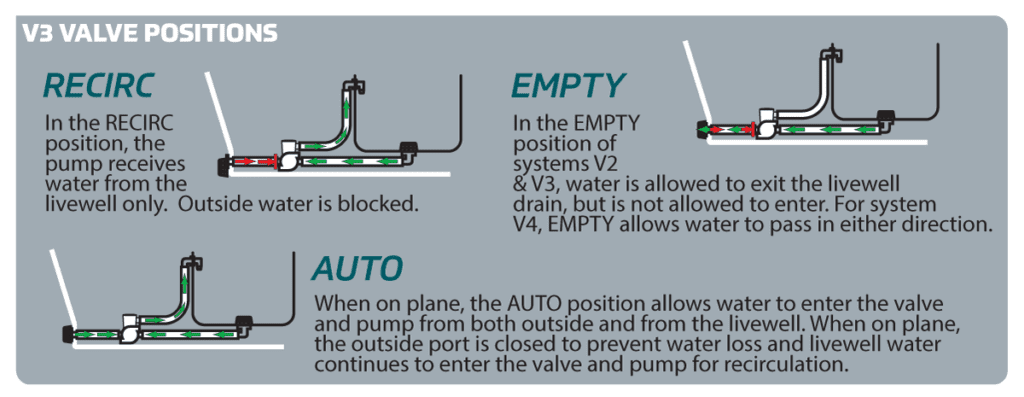 V3 VALVE POSITIONS

RECIRC

In the RECIRC position, the pump receives water from the livewell only. Outside water is blocked.

EMPTY

In the EMPTY position of systems V2 & V3, water is allowed to exit the livewell drain, but is not allowed to enter. For system V4, EMPTY allows water to pass in either direction.

AUTO

When on plane, the AUTO position allows water to enter the valve and pump from both outside and from the livewell. When on plane, the outside port is closed to prevent water loss and livewell water continues to enter the valve and pump for recirculation.